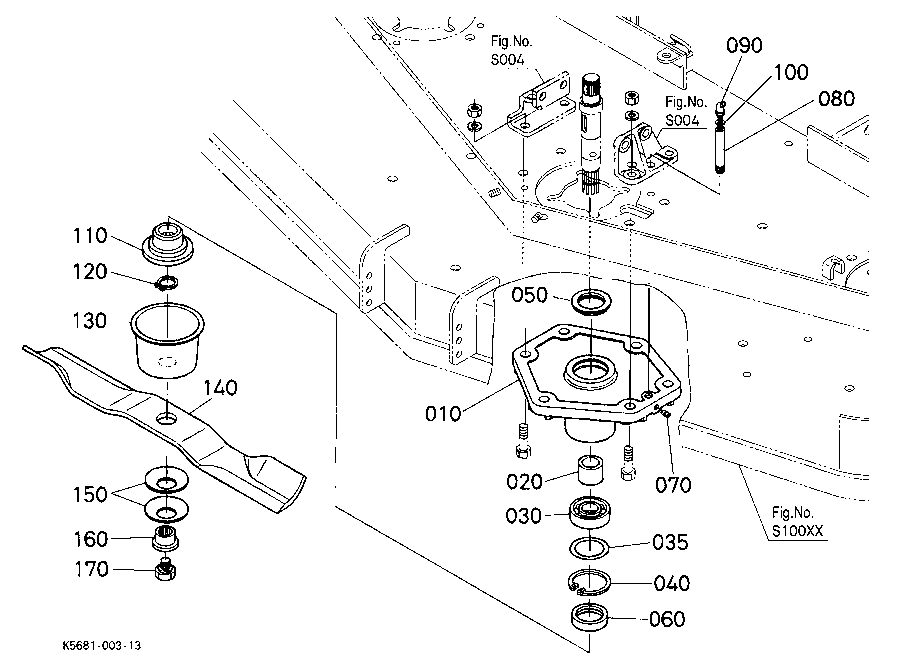 Fig.No.
S004

090
100
080

Fig.No.
S004

110
120
130
140
150
160
170

050
010
020
030
035
040
060
070

Fig.No.
S100XX

K5681-003-13